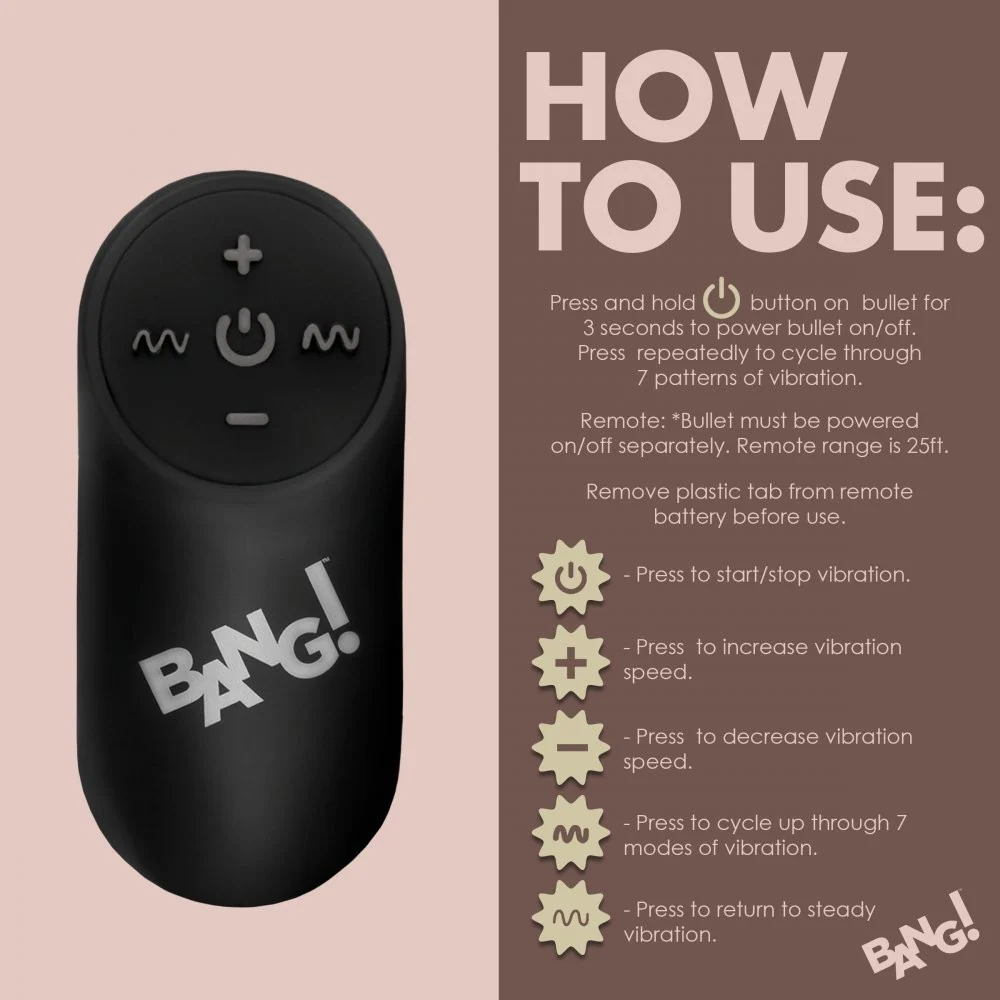 +
−
BANG!

HOW TO USE:

Press and hold button on bullet for 3 seconds to power bullet on/off. Press repeatedly to cycle through 7 patterns of vibration.

Remote: *Bullet must be powered on/off separately. Remote range is 25ft.

Remove plastic tab from remote battery before use.

- Press to start/stop vibration.

- Press to increase vibration speed.

- Press to decrease vibration speed.

- Press to cycle up through 7 modes of vibration.

- Press to return to steady vibration.

BANG!